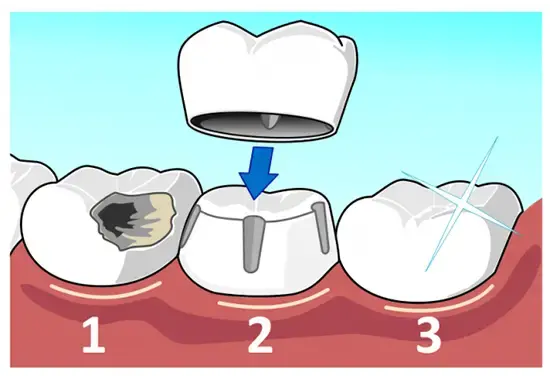 1
2
3